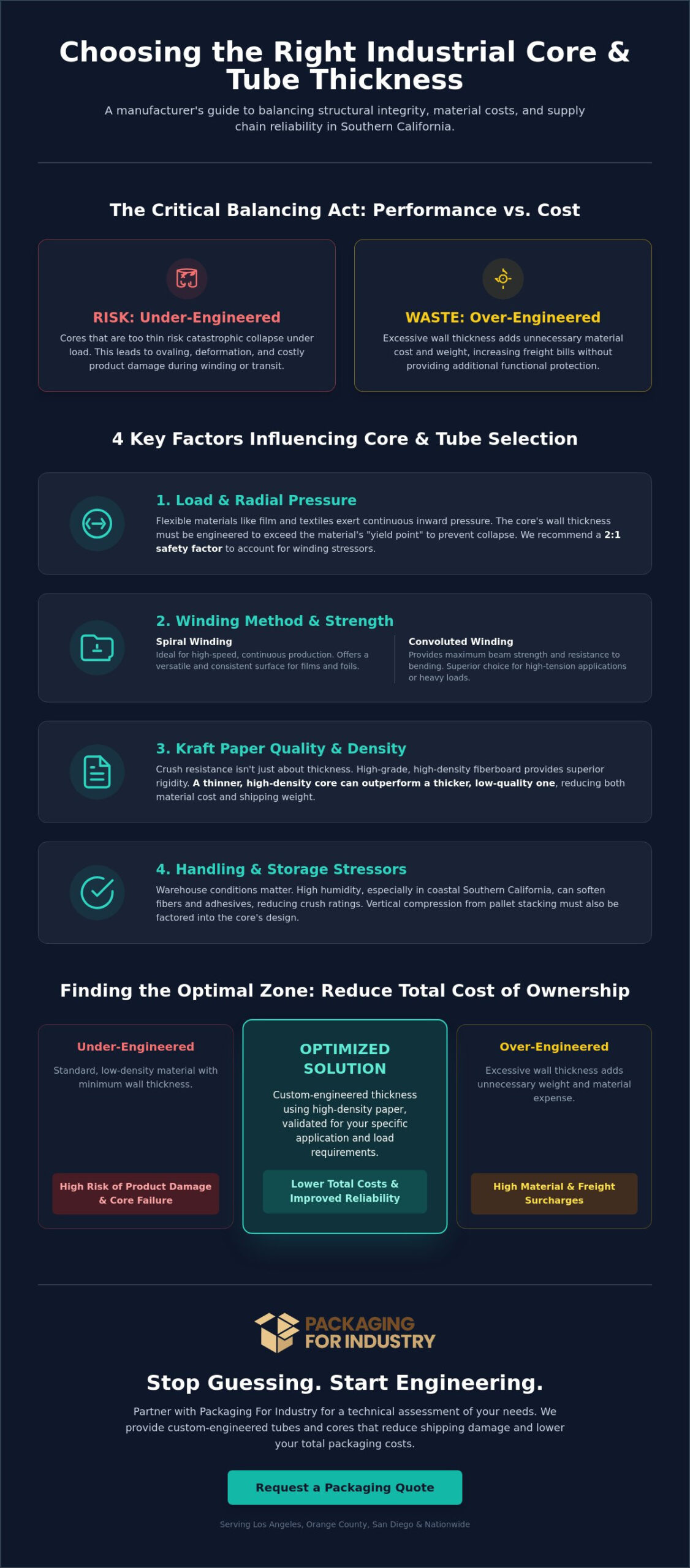 Choosing the Right Industrial Core & Tube Thickness

A manufacturer's guide to balancing structural integrity, material costs, and supply chain reliability in Southern California.

The Critical Balancing Act: Performance vs. Cost

RISK: Under-Engineered

Cores that are too thin risk catastrophic collapse under load. This leads to ovaling, deformation, and costly product damage during winding or transit.

WASTE: Over-Engineered

Excessive wall thickness adds unnecessary material cost and weight, increasing freight bills without providing additional functional protection.

4 Key Factors Influencing Core & Tube Selection

1. Load & Radial Pressure

Flexible materials like film and textiles exert continuous inward pressure. The core's wall thickness must be engineered to exceed the material's "yield point" to prevent collapse. We recommend a 2:1 safety factor to account for winding stressors.

2. Winding Method & Strength

Spiral Winding
Ideal for high-speed, continuous production. Offers a versatile and consistent surface for films and foils.

Convoluted Winding
Provides maximum beam strength and resistance to bending. Superior choice for high-tension applications or heavy loads.

3. Kraft Paper Quality & Density

Crush resistance isn't just about thickness. High-grade, high-density fiberboard provides superior rigidity. A thinner, high-density core can outperform a thicker, low-quality one, reducing both material cost and shipping weight.

4. Handling & Storage Stressors

Warehouse conditions matter. High humidity, especially in coastal Southern California, can soften fibers and adhesives, reducing crush ratings. Vertical compression from pallet stacking must also be factored into the core's design.

Finding the Optimal Zone: Reduce Total Cost of Ownership

Under-Engineered

Standard, low-density material with minimum wall thickness.

High Risk of Product Damage & Core Failure

OPTIMIZED SOLUTION

Custom-engineered thickness using high-density paper, validated for your specific application and load requirements.

Lower Total Costs & Improved Reliability

Over-Engineered

Excessive wall thickness adds unnecessary weight and material expense.

High Material & Freight Surcharges

PACKAGING FOR INDUSTRY

Stop Guessing. Start Engineering.

Partner with Packaging For Industry for a technical assessment of your needs. We provide custom-engineered tubes and cores that reduce shipping damage and lower your total packaging costs.

Request a Packaging Quote

Serving Los Angeles, Orange County, San Diego & Nationwide