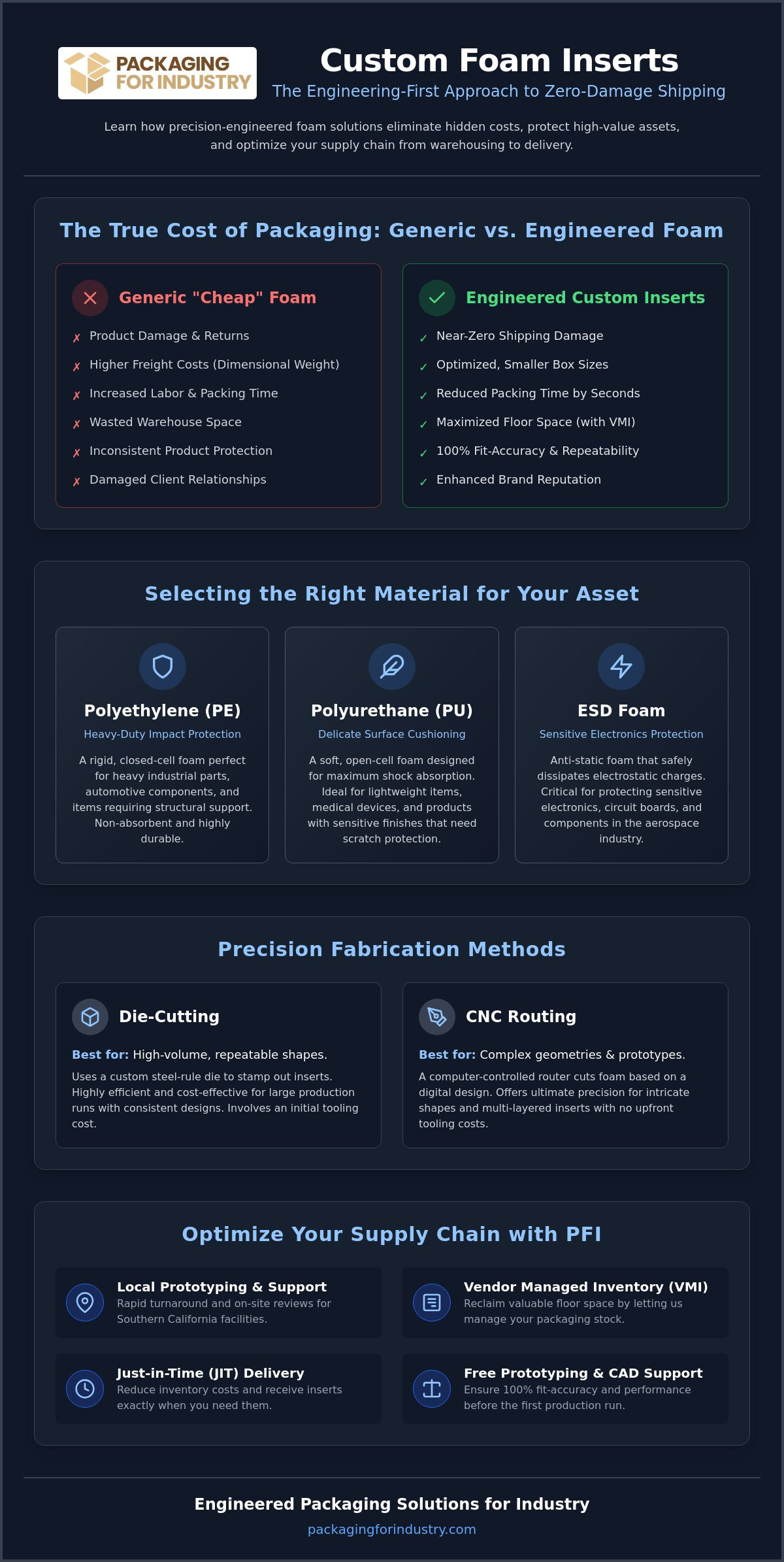 PACKAGING FOR INDUSTRY

Custom Foam Inserts

The Engineering-First Approach to Zero-Damage Shipping

Learn how precision-engineered foam solutions eliminate hidden costs, protect high-value assets, and optimize your supply chain from warehousing to delivery.

The True Cost of Packaging: Generic vs. Engineered Foam

Generic "Cheap" Foam

✗ Product Damage & Returns
✗ Higher Freight Costs (Dimensional Weight)
✗ Increased Labor & Packing Time
✗ Wasted Warehouse Space
✗ Inconsistent Product Protection
✗ Damaged Client Relationships

Engineered Custom Inserts

✓ Near-Zero Shipping Damage
✓ Optimized, Smaller Box Sizes
✓ Reduced Packing Time by Seconds
✓ Maximized Floor Space (with VMI)
✓ 100% Fit-Accuracy & Repeatability
✓ Enhanced Brand Reputation

Selecting the Right Material for Your Asset

Polyethylene (PE)

Heavy-Duty Impact Protection

A rigid, closed-cell foam perfect for heavy industrial parts, automotive components, and items requiring structural support. Non-absorbent and highly durable.

Polyurethane (PU)

Delicate Surface Cushioning

A soft, open-cell foam designed for maximum shock absorption. Ideal for lightweight items, medical devices, and products with sensitive finishes that need scratch protection.

ESD Foam

Sensitive Electronics Protection

Anti-static foam that safely dissipates electrostatic charges. Critical for protecting sensitive electronics, circuit boards, and components in the aerospace industry.

Precision Fabrication Methods

Die-Cutting

Best for: High-volume, repeatable shapes.

Uses a custom steel-rule die to stamp out inserts. Highly efficient and cost-effective for large production runs with consistent designs. Involves an initial tooling cost.

CNC Routing

Best for: Complex geometries & prototypes.

A computer-controlled router cuts foam based on a digital design. Offers ultimate precision for intricate shapes and multi-layered inserts with no upfront tooling costs.

Optimize Your Supply Chain with PFI

Local Prototyping & Support
Rapid turnaround and on-site reviews for Southern California facilities.

Vendor Managed Inventory (VMI)
Reclaim valuable floor space by letting us manage your packaging stock.

Just-in-Time (JIT) Delivery
Reduce inventory costs and receive inserts exactly when you need them.

Free Prototyping & CAD Support
Ensure 100% fit-accuracy and performance before the first production run.

Engineered Packaging Solutions for Industry
packagingforindustry.com