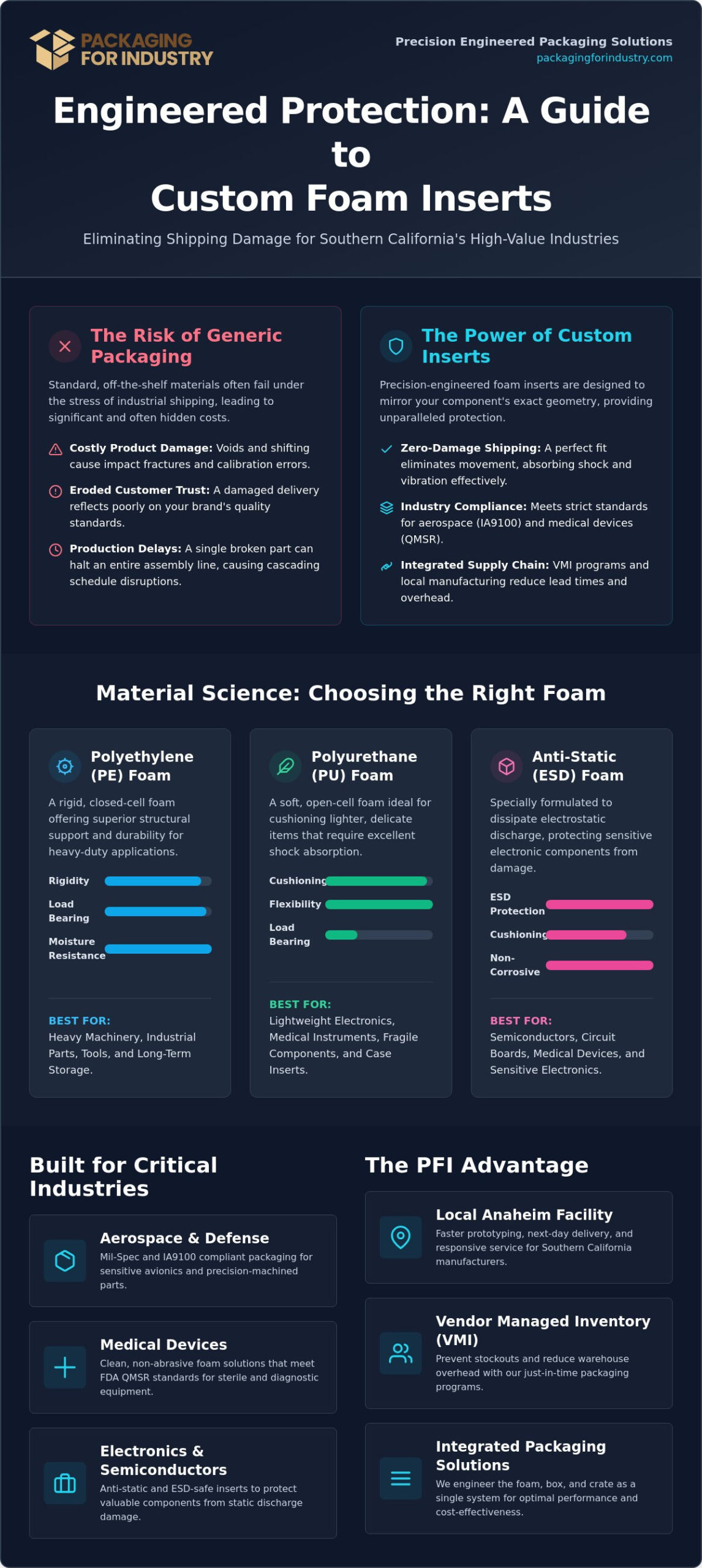 PACKAGING FOR INDUSTRY

Precision Engineered Packaging Solutions
packagingforindustry.com

Engineered Protection: A Guide to Custom Foam Inserts

Eliminating Shipping Damage for Southern California's High-Value Industries

The Risk of Generic Packaging

Standard, off-the-shelf materials often fail under the stress of industrial shipping, leading to significant and often hidden costs.

Costly Product Damage: Voids and shifting cause impact fractures and calibration errors.

Eroded Customer Trust: A damaged delivery reflects poorly on your brand's quality standards.

Production Delays: A single broken part can halt an entire assembly line, causing cascading schedule disruptions.

The Power of Custom Inserts

Precision-engineered foam inserts are designed to mirror your component's exact geometry, providing unparalleled protection.

Zero-Damage Shipping: A perfect fit eliminates movement, absorbing shock and vibration effectively.

Industry Compliance: Meets strict standards for aerospace (IA9100) and medical devices (QMSR).

Integrated Supply Chain: VMI programs and local manufacturing reduce lead times and overhead.

Material Science: Choosing the Right Foam

Polyethylene (PE) Foam

A rigid, closed-cell foam offering superior structural support and durability for heavy-duty applications.

Rigidity
Load Bearing
Moisture Resistance

BEST FOR:
Heavy Machinery, Industrial Parts, Tools, and Long-Term Storage.

Polyurethane (PU) Foam

A soft, open-cell foam ideal for cushioning lighter, delicate items that require excellent shock absorption.

Cushioning
Flexibility
Load Bearing

BEST FOR:
Lightweight Electronics, Medical Instruments, Fragile Components, and Case Inserts.

Anti-Static (ESD) Foam

Specially formulated to dissipate electrostatic discharge, protecting sensitive electronic components from damage.

ESD Protection
Cushioning
Non-Corrosive

BEST FOR:
Semiconductors, Circuit Boards, Medical Devices, and Sensitive Electronics.

Built for Critical Industries

Aerospace & Defense
Mil-Spec and IA9100 compliant packaging for sensitive avionics and precision-machined parts.

Medical Devices
Clean, non-abrasive foam solutions that meet FDA QMSR standards for sterile and diagnostic equipment.

Electronics & Semiconductors
Anti-static and ESD-safe inserts to protect valuable components from static discharge damage.

The PFI Advantage

Local Anaheim Facility
Faster prototyping, next-day delivery, and responsive service for Southern California manufacturers.

Vendor Managed Inventory (VMI)
Prevent stockouts and reduce warehouse overhead with our just-in-time packaging programs.

Integrated Packaging Solutions
We engineer the foam, box, and crate as a single system for optimal performance and cost-effectiveness.