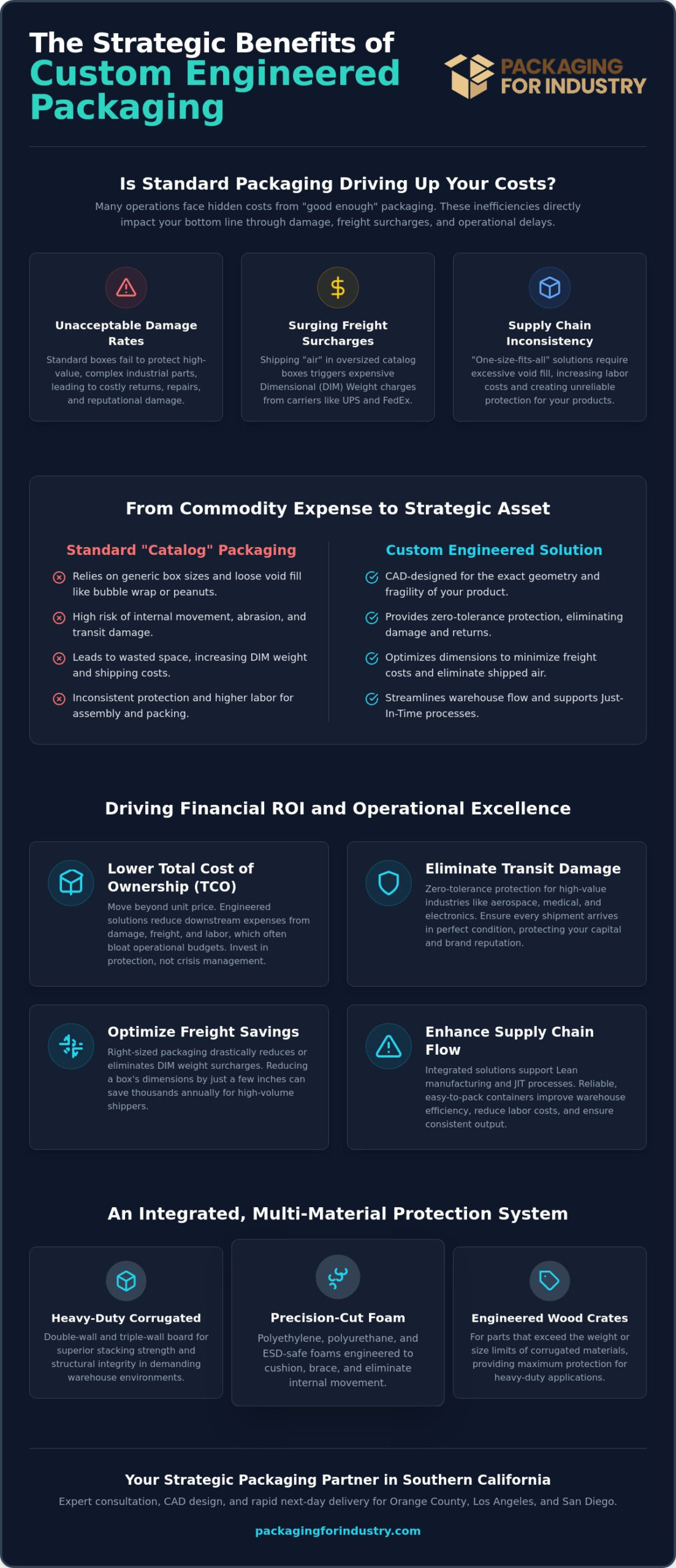 The Strategic Benefits of Custom Engineered Packaging

PACKAGING FOR INDUSTRY

Is Standard Packaging Driving Up Your Costs?

Many operations face hidden costs from "good enough" packaging. These inefficiencies directly impact your bottom line through damage, freight surcharges, and operational delays.

Unacceptable Damage Rates

Standard boxes fail to protect high-value, complex industrial parts, leading to costly returns, repairs, and reputational damage.

Surging Freight Surcharges

Shipping "air" in oversized catalog boxes triggers expensive Dimensional (DIM) Weight charges from carriers like UPS and FedEx.

Supply Chain Inconsistency

"One-size-fits-all" solutions require excessive void fill, increasing labor costs and creating unreliable protection for your products.

From Commodity Expense to Strategic Asset

Standard "Catalog" Packaging

Relies on generic box sizes and loose void fill like bubble wrap or peanuts.

High risk of internal movement, abrasion, and transit damage.

Leads to wasted space, increasing DIM weight and shipping costs.

Inconsistent protection and higher labor for assembly and packing.

Custom Engineered Solution

CAD-designed for the exact geometry and fragility of your product.

Provides zero-tolerance protection, eliminating damage and returns.

Optimizes dimensions to minimize freight costs and eliminate shipped air.

Streamlines warehouse flow and supports Just-In-Time processes.

Driving Financial ROI and Operational Excellence

Lower Total Cost of Ownership (TCO)

Move beyond unit price. Engineered solutions reduce downstream expenses from damage, freight, and labor, which often bloat operational budgets. Invest in protection, not crisis management.

Eliminate Transit Damage

Zero-tolerance protection for high-value industries like aerospace, medical, and electronics. Ensure every shipment arrives in perfect condition, protecting your capital and brand reputation.

Optimize Freight Savings

Right-sized packaging drastically reduces or eliminates DIM weight surcharges. Reducing a box's dimensions by just a few inches can save thousands annually for high-volume shippers.

Enhance Supply Chain Flow

Integrated solutions support Lean manufacturing and JIT processes. Reliable, easy-to-pack containers improve warehouse efficiency, reduce labor costs, and ensure consistent output.

An Integrated, Multi-Material Protection System

Heavy-Duty Corrugated

Double-wall and triple-wall board for superior stacking strength and structural integrity in demanding warehouse environments.

Precision-Cut Foam

Polyethylene, polyurethane, and ESD-safe foams engineered to cushion, brace, and eliminate internal movement.

Engineered Wood Crates

For parts that exceed the weight or size limits of corrugated materials, providing maximum protection for heavy-duty applications.

Your Strategic Packaging Partner in Southern California

Expert consultation, CAD design, and rapid next-day delivery for Orange County, Los Angeles, and San Diego.

packagingforindustry.com