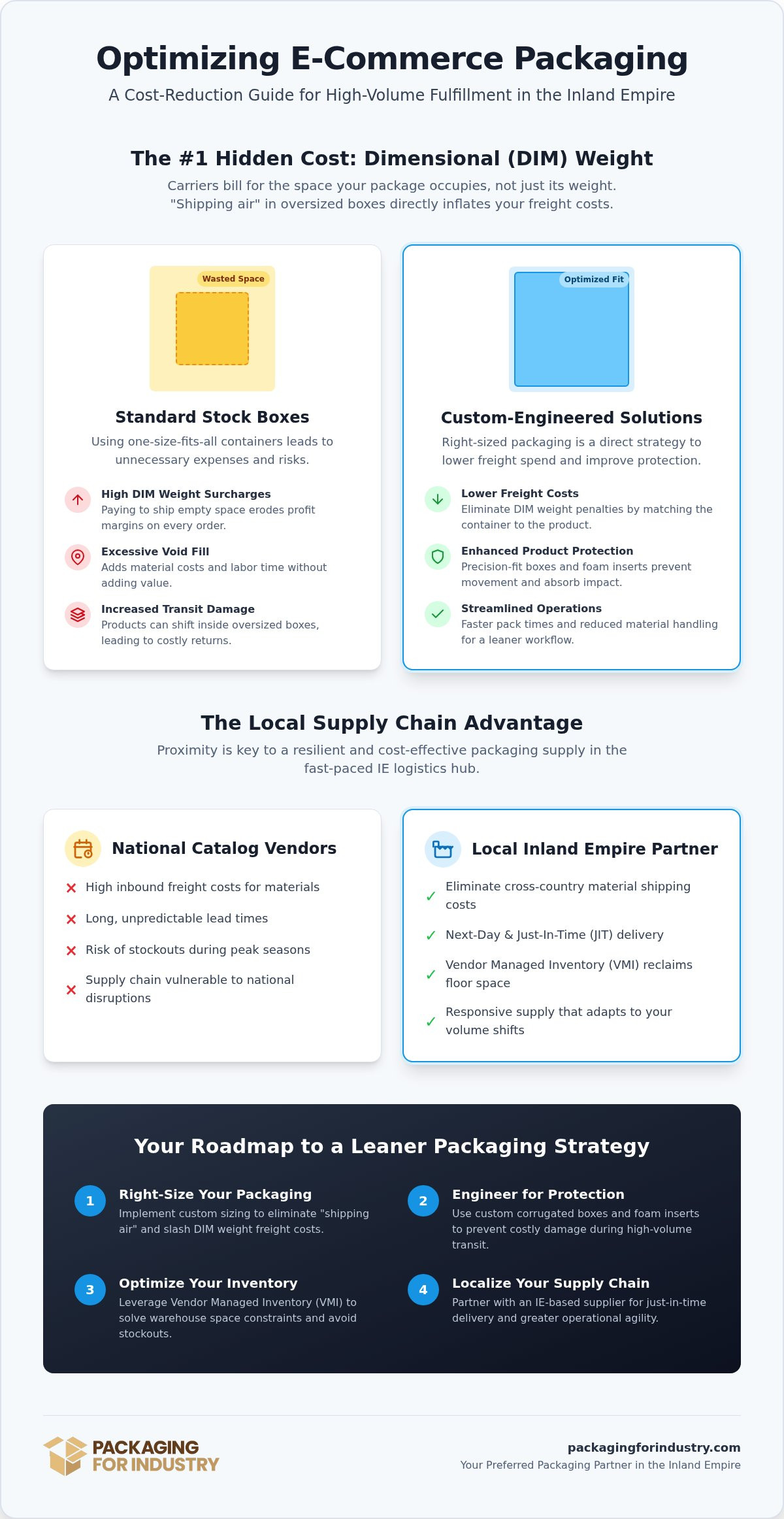 Optimizing E-Commerce Packaging

A Cost-Reduction Guide for High-Volume Fulfillment in the Inland Empire

The #1 Hidden Cost: Dimensional (DIM) Weight

Carriers bill for the space your package occupies, not just its weight. "Shipping air" in oversized boxes directly inflates your freight costs.

Wasted Space

Standard Stock Boxes

Using one-size-fits-all containers leads to unnecessary expenses and risks.

High DIM Weight Surcharges
Paying to ship empty space erodes profit margins on every order.

Excessive Void Fill
Adds material costs and labor time without adding value.

Increased Transit Damage
Products can shift inside oversized boxes, leading to costly returns.

Optimized Fit

Custom-Engineered Solutions

Right-sized packaging is a direct strategy to lower freight spend and improve protection.

Lower Freight Costs
Eliminate DIM weight penalties by matching the container to the product.

Enhanced Product Protection
Precision-fit boxes and foam inserts prevent movement and absorb impact.

Streamlined Operations
Faster pack times and reduced material handling for a leaner workflow.

The Local Supply Chain Advantage

Proximity is key to a resilient and cost-effective packaging supply in the fast-paced IE logistics hub.

National Catalog Vendors

✕ High inbound freight costs for materials
✕ Long, unpredictable lead times
✕ Risk of stockouts during peak seasons
✕ Supply chain vulnerable to national disruptions

Local Inland Empire Partner

✓ Eliminate cross-country material shipping costs
✓ Next-Day & Just-In-Time (JIT) delivery
✓ Vendor Managed Inventory (VMI) reclaims floor space
✓ Responsive supply that adapts to your volume shifts

Your Roadmap to a Leaner Packaging Strategy

1 Right-Size Your Packaging
Implement custom sizing to eliminate "shipping air" and slash DIM weight freight costs.

2 Engineer for Protection
Use custom corrugated boxes and foam inserts to prevent costly damage during high-volume transit.

3 Optimize Your Inventory
Leverage Vendor Managed Inventory (VMI) to solve warehouse space constraints and avoid stockouts.

4 Localize Your Supply Chain
Partner with an IE-based supplier for just-in-time delivery and greater operational agility.

PACKAGING FOR INDUSTRY

packagingforindustry.com
Your Preferred Packaging Partner in the Inland Empire