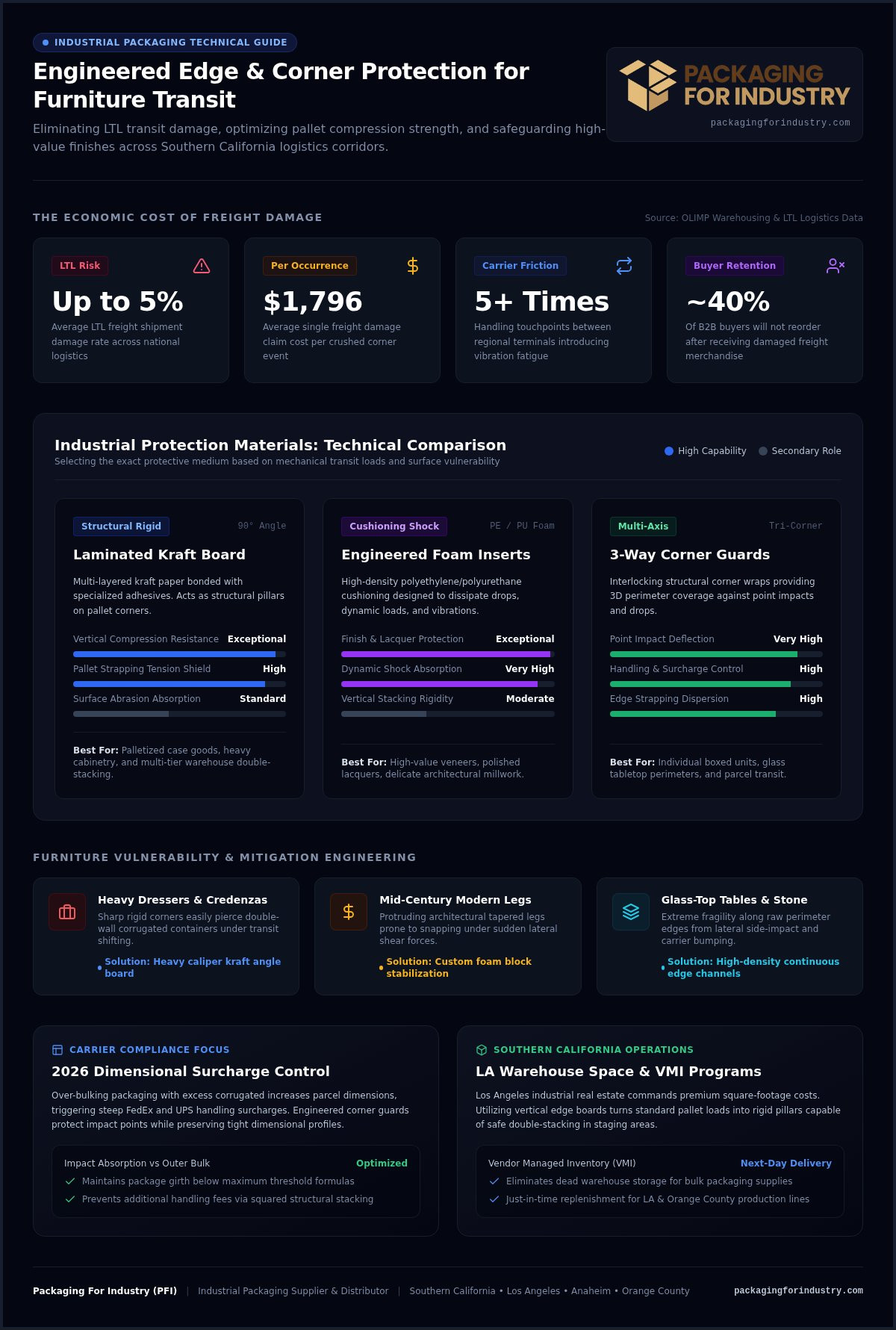 • INDUSTRIAL PACKAGING TECHNICAL GUIDE

Engineered Edge & Corner Protection for Furniture Transit

Eliminating LTL transit damage, optimizing pallet compression strength, and safeguarding high-value finishes across Southern California logistics corridors.

PACKAGING FOR INDUSTRY
packagingforindustry.com

THE ECONOMIC COST OF FREIGHT DAMAGE

Source: OLIMP Warehousing & LTL Logistics Data

LTL Risk
Up to 5%
Average LTL freight shipment damage rate across national logistics

Per Occurrence
$1,796
Average single freight damage claim cost per crushed corner event

Carrier Friction
5+ Times
Handling touchpoints between regional terminals introducing vibration fatigue

Buyer Retention
~40%
Of B2B buyers will not reorder after receiving damaged freight merchandise

Industrial Protection Materials: Technical Comparison
Selecting the exact protective medium based on mechanical transit loads and surface vulnerability

High Capability
Secondary Role

Structural Rigid
90° Angle
Laminated Kraft Board
Multi-layered kraft paper bonded with specialized adhesives. Acts as structural pillars on pallet corners.
Vertical Compression Resistance Exceptional
Pallet Strapping Tension Shield High
Surface Abrasion Absorption Standard
Best For: Palletized case goods, heavy cabinetry, and multi-tier warehouse double-stacking.

Cushioning Shock
PE / PU Foam
Engineered Foam Inserts
High-density polyethylene/polyurethane cushioning designed to dissipate drops, dynamic loads, and vibrations.
Finish & Lacquer Protection Exceptional
Dynamic Shock Absorption Very High
Vertical Stacking Rigidity Moderate
Best For: High-value veneers, polished lacquers, delicate architectural millwork.

Multi-Axis
Tri-Corner
3-Way Corner Guards
Interlocking structural corner wraps providing 3D perimeter coverage against point impacts and drops.
Point Impact Deflection Very High
Handling & Surcharge Control High
Edge Strapping Dispersion High
Best For: Individual boxed units, glass tabletop perimeters, and parcel transit.

FURNITURE VULNERABILITY & MITIGATION ENGINEERING

Heavy Dressers & Credenzas
Sharp rigid corners easily pierce double-wall corrugated containers under transit shifting.
• Solution: Heavy caliper kraft angle board

Mid-Century Modern Legs
Protruding architectural tapered legs prone to snapping under sudden lateral shear forces.
• Solution: Custom foam block stabilization

Glass-Top Tables & Stone
Extreme fragility along raw perimeter edges from lateral side-impact and carrier bumping.
• Solution: High-density continuous edge channels

CARRIER COMPLIANCE FOCUS
2026 Dimensional Surcharge Control
Over-bulking packaging with excess corrugated increases parcel dimensions, triggering steep FedEx and UPS handling surcharges. Engineered corner guards protect impact points while preserving tight dimensional profiles.
Impact Absorption vs Outer Bulk Optimized
✓ Maintains package girth below maximum threshold formulas
✓ Prevents additional handling fees via squared structural stacking

SOUTHERN CALIFORNIA OPERATIONS
LA Warehouse Space & VMI Programs
Los Angeles industrial real estate commands premium square-footage costs. Utilizing vertical edge boards turns standard pallet loads into rigid pillars capable of safe double-stacking in staging areas.
Vendor Managed Inventory (VMI) Next-Day Delivery
✓ Eliminates dead warehouse storage for bulk packaging supplies
✓ Just-in-time replenishment for LA & Orange County production lines

Packaging For Industry (PFI) | Industrial Packaging Supplier & Distributor | Southern California • Los Angeles • Anaheim • Orange County packagingforindustry.com