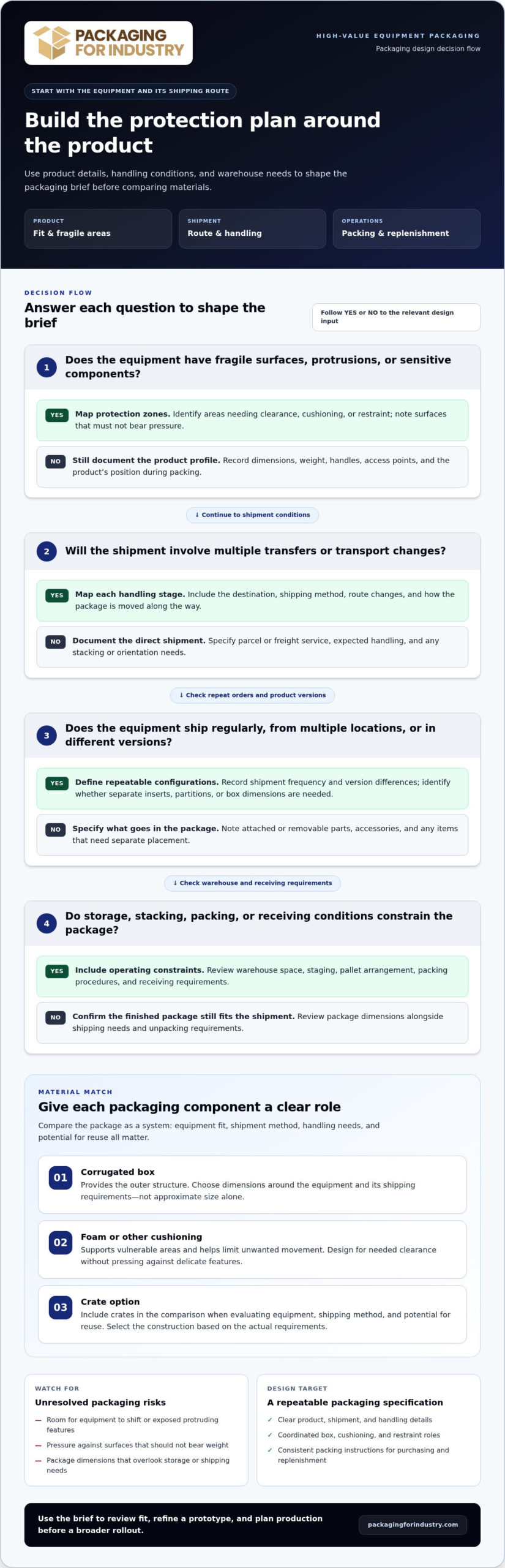 PACKAGING FOR INDUSTRY

HIGH-VALUE EQUIPMENT PACKAGING
Packaging design decision flow

START WITH THE EQUIPMENT AND ITS SHIPPING ROUTE

Build the protection plan around the product

Use product details, handling conditions, and warehouse needs to shape the packaging brief before comparing materials.

PRODUCT
Fit & fragile areas

SHIPMENT
Route & handling

OPERATIONS
Packing & replenishment

DECISION FLOW
Answer each question to shape the brief

Follow YES or NO to the relevant design input

1 Does the equipment have fragile surfaces, protrusions, or sensitive components?

YES Map protection zones. Identify areas needing clearance, cushioning, or restraint; note surfaces that must not bear pressure.

NO Still document the product profile. Record dimensions, weight, handles, access points, and the product's position during packing.

↓ Continue to shipment conditions

2 Will the shipment involve multiple transfers or transport changes?

YES Map each handling stage. Include the destination, shipping method, route changes, and how the package is moved along the way.

NO Document the direct shipment. Specify parcel or freight service, expected handling, and any stacking or orientation needs.

↓ Check repeat orders and product versions

3 Does the equipment ship regularly, from multiple locations, or in different versions?

YES Define repeatable configurations. Record shipment frequency and version differences; identify whether separate inserts, partitions, or box dimensions are needed.

NO Specify what goes in the package. Note attached or removable parts, accessories, and any items that need separate placement.

↓ Check warehouse and receiving requirements

4 Do storage, stacking, packing, or receiving conditions constrain the package?

YES Include operating constraints. Review warehouse space, staging, pallet arrangement, packing procedures, and receiving requirements.

NO Confirm the finished package still fits the shipment. Review package dimensions alongside shipping needs and unpacking requirements.

MATERIAL MATCH
Give each packaging component a clear role

Compare the package as a system: equipment fit, shipment method, handling needs, and potential for reuse all matter.

01 Corrugated box
Provides the outer structure. Choose dimensions around the equipment and its shipping requirements—not approximate size alone.

02 Foam or other cushioning
Supports vulnerable areas and helps limit unwanted movement. Design for needed clearance without pressing against delicate features.

03 Crate option
Include crates in the comparison when evaluating equipment, shipping method, and potential for reuse. Select the construction based on the actual requirements.

WATCH FOR
Unresolved packaging risks
- Room for equipment to shift or exposed protruding features
- Pressure against surfaces that should not bear weight
- Package dimensions that overlook storage or shipping needs

DESIGN TARGET
A repeatable packaging specification
✓ Clear product, shipment, and handling details
✓ Coordinated box, cushioning, and restraint roles
✓ Consistent packing instructions for purchasing and replenishment

Use the brief to review fit, refine a prototype, and plan production before a broader rollout.

packagingforindustry.com