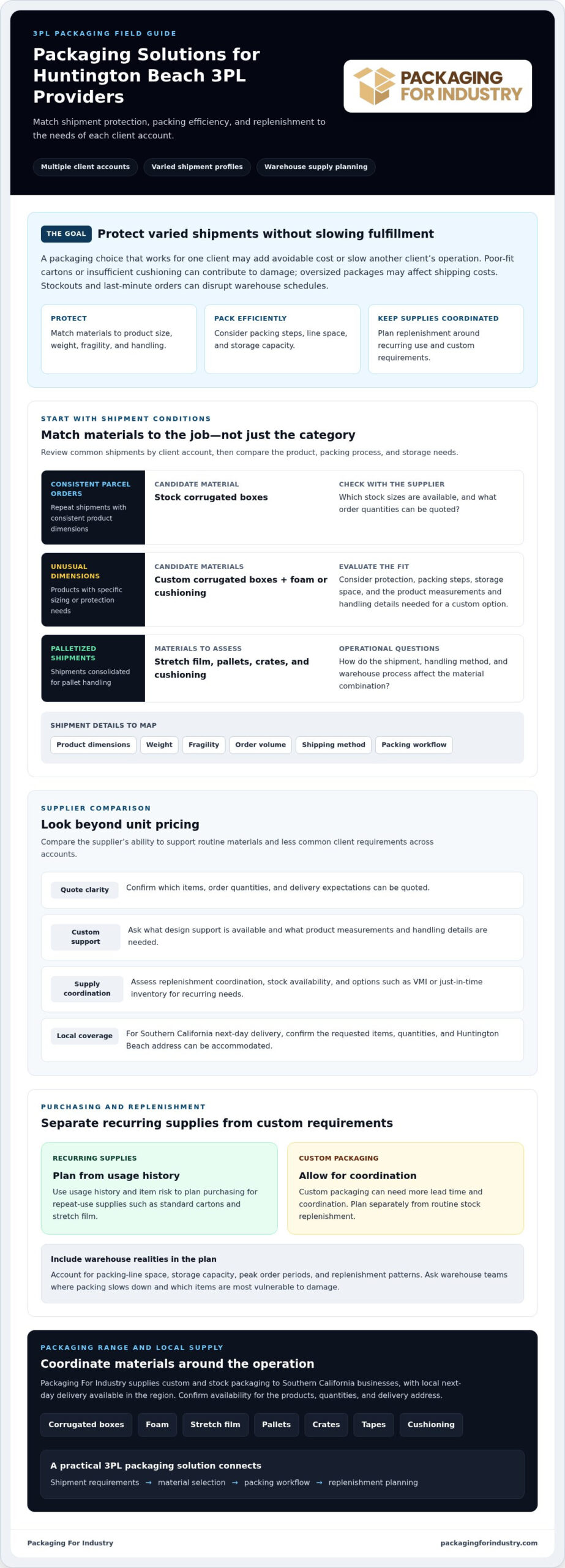 3PL PACKAGING FIELD GUIDE

Packaging Solutions for Huntington Beach 3PL Providers

Match shipment protection, packing efficiency, and replenishment to the needs of each client account.

Multiple client accounts
Varied shipment profiles
Warehouse supply planning

PACKAGING FOR INDUSTRY

THE GOAL
Protect varied shipments without slowing fulfillment

A packaging choice that works for one client may add avoidable cost or slow another client's operation. Poor-fit cartons or insufficient cushioning can contribute to damage; oversized packages may affect shipping costs. Stockouts and last-minute orders can disrupt warehouse schedules.

PROTECT
Match materials to product size, weight, fragility, and handling.

PACK EFFICIENTLY
Consider packing steps, line space, and storage capacity.

KEEP SUPPLIES COORDINATED
Plan replenishment around recurring use and custom requirements.

START WITH SHIPMENT CONDITIONS
Match materials to the job—not just the category

Review common shipments by client account, then compare the product, packing process, and storage needs.

CONSISTENT PARCEL ORDERS
Repeat shipments with consistent product dimensions

CANDIDATE MATERIAL
Stock corrugated boxes

CHECK WITH THE SUPPLIER
Which stock sizes are available, and what order quantities can be quoted?

UNUSUAL DIMENSIONS
Products with specific sizing or protection needs

CANDIDATE MATERIALS
Custom corrugated boxes + foam or cushioning

EVALUATE THE FIT
Consider protection, packing steps, storage space, and the product measurements and handling details needed for a custom option.

PALLETIZED SHIPMENTS
Shipments consolidated for pallet handling

MATERIALS TO ASSESS
Stretch film, pallets, crates, and cushioning

OPERATIONAL QUESTIONS
How do the shipment, handling method, and warehouse process affect the material combination?

SHIPMENT DETAILS TO MAP
Product dimensions
Weight
Fragility
Order volume
Shipping method
Packing workflow

SUPPLIER COMPARISON
Look beyond unit pricing

Compare the supplier's ability to support routine materials and less common client requirements across accounts.

Quote clarity
Confirm which items, order quantities, and delivery expectations can be quoted.

Custom support
Ask what design support is available and what product measurements and handling details are needed.

Supply coordination
Assess replenishment coordination, stock availability, and options such as VMI or just-in-time inventory for recurring needs.

Local coverage
For Southern California next-day delivery, confirm the requested items, quantities, and Huntington Beach address can be accommodated.

PURCHASING AND REPLENISHMENT
Separate recurring supplies from custom requirements

RECURRING SUPPLIES
Plan from usage history
Use usage history and item risk to plan purchasing for repeat-use supplies such as standard cartons and stretch film.

CUSTOM PACKAGING
Allow for coordination
Custom packaging can need more lead time and coordination. Plan separately from routine stock replenishment.

Include warehouse realities in the plan
Account for packing-line space, storage capacity, peak order periods, and replenishment patterns. Ask warehouse teams where packing slows down and which items are most vulnerable to damage.

PACKAGING RANGE AND LOCAL SUPPLY
Coordinate materials around the operation

Packaging For Industry supplies custom and stock packaging to Southern California businesses, with local next-day delivery available in the region. Confirm availability for the products, quantities, and delivery address.

Corrugated boxes
Foam
Stretch film
Pallets
Crates
Tapes
Cushioning

A practical 3PL packaging solution connects
Shipment requirements → material selection → packing workflow → replenishment planning

Packaging For Industry
packagingforindustry.com